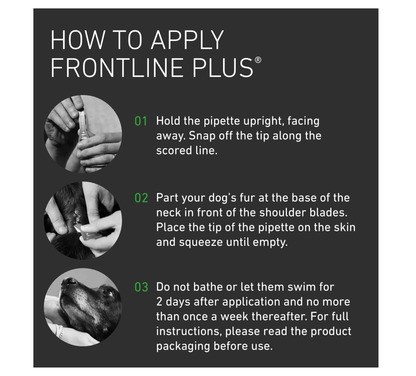 HOW TO APPLY FRONTLINE PLUS®

01 Hold the pipette upright, facing away. Snap off the tip along the scored line.

02 Part your dog's fur at the base of the neck in front of the shoulder blades. Place the tip of the pipette on the skin and squeeze until empty.

03 Do not bathe or let them swim for 2 days after application and no more than once a week thereafter. For full instructions, please read the product packaging before use.