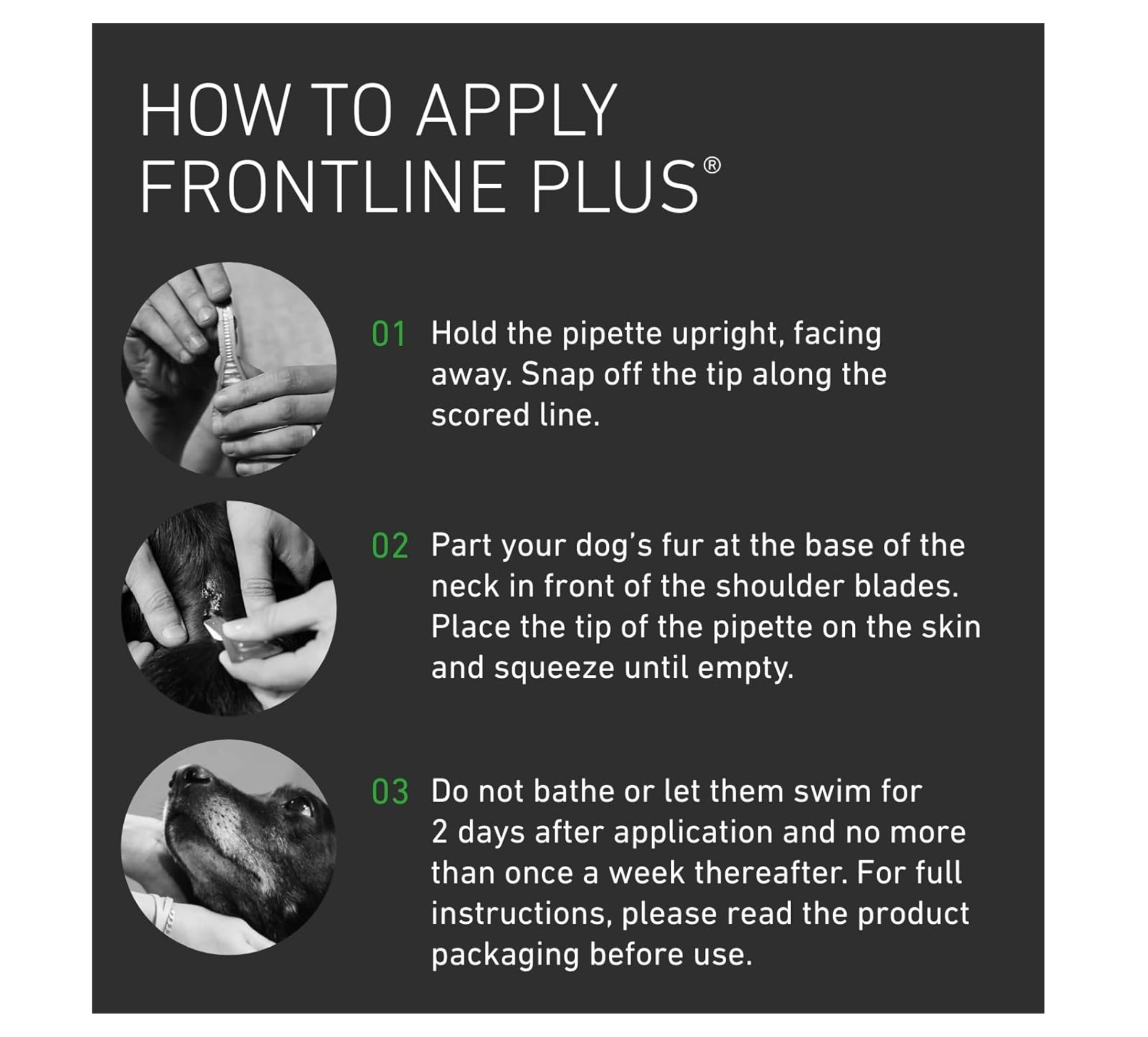 HOW TO APPLY FRONTLINE PLUS®

01 Hold the pipette upright, facing away. Snap off the tip along the scored line.

02 Part your dog's fur at the base of the neck in front of the shoulder blades. Place the tip of the pipette on the skin and squeeze until empty.

03 Do not bathe or let them swim for 2 days after application and no more than once a week thereafter. For full instructions, please read the product packaging before use.