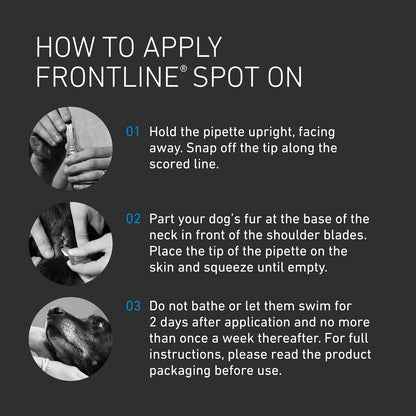 HOW TO APPLY FRONTLINE® SPOT ON

01 Hold the pipette upright, facing away. Snap off the tip along the scored line.

02 Part your dog's fur at the base of the neck in front of the shoulder blades. Place the tip of the pipette on the skin and squeeze until empty.

03 Do not bathe or let them swim for 2 days after application and no more than once a week thereafter. For full instructions, please read the product packaging before use.